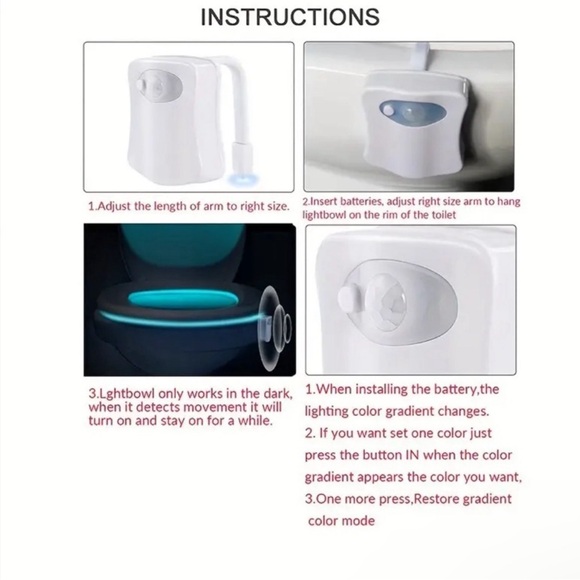 INSTRUCTIONS

1.Adjust the length of arm to right size.

2.Insert batteries, adjust right size arm to hang lightbowl on the rim of the toilet

3.Lghtbowl only works in the dark, when it detects movement it will turn on and stay on for a while.

1.When installing the battery,the lighting color gradient changes.
2. If you want set one color just press the button IN when the color gradient appears the color you want,
3.One more press,Restore gradient color mode